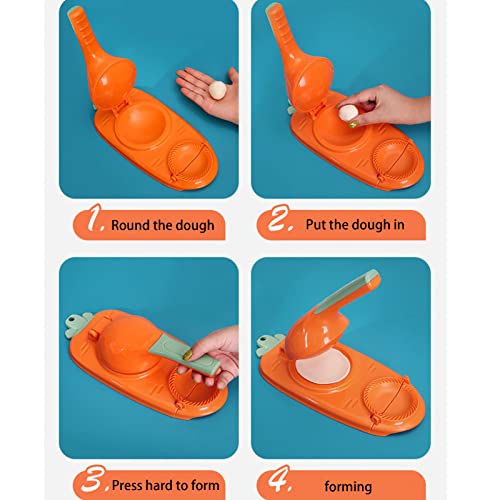 1. Round the dough

2. Put the dough in

3. Press hard to form

4. forming