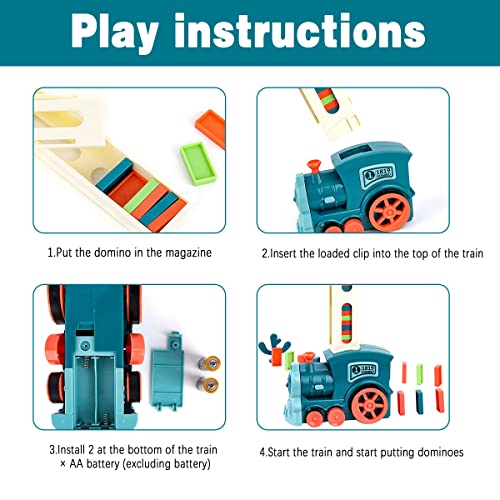 Play instructions

1.Put the domino in the magazine

2.Insert the loaded clip into the top of the train

3.Install 2 at the bottom of the train × AA battery (excluding battery)

4.Start the train and start putting dominoes