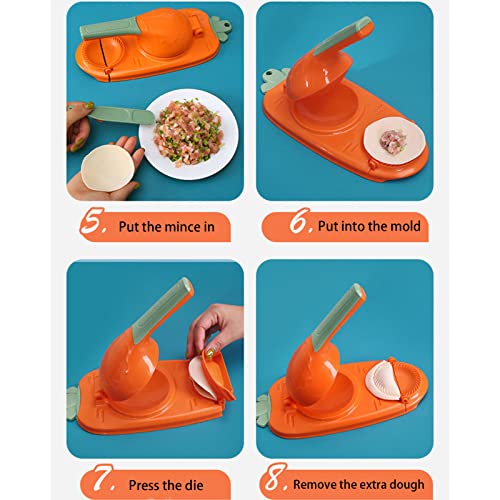 5. Put the mince in

6. Put into the mold

7. Press the die

8. Remove the extra dough